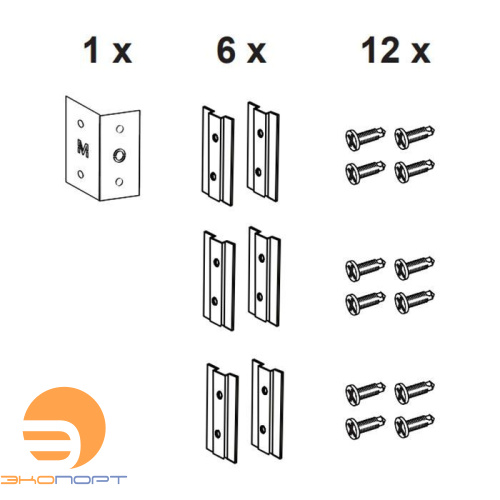 1 x

6 x

12 x

M

ЭКОПОРТ