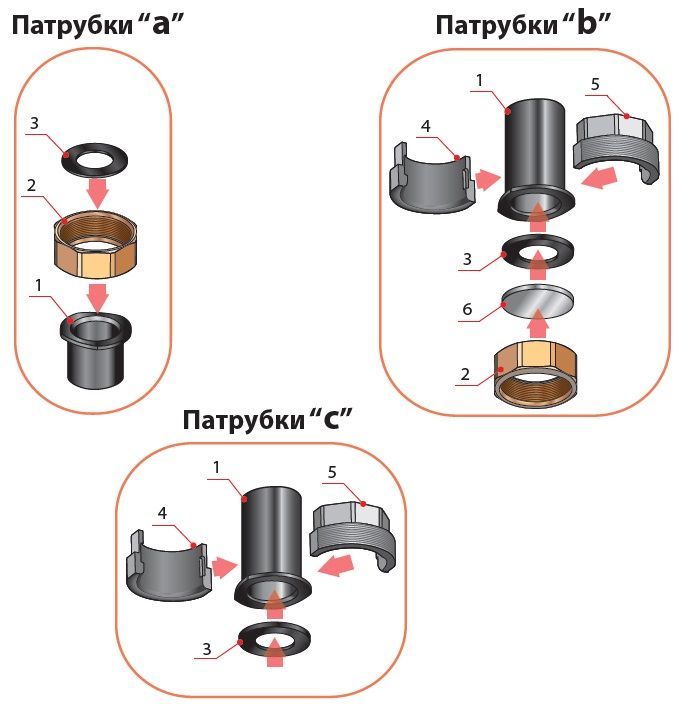 Патрубки “a”

3
2
1

Патрубки “b”

1
5
4
3
6
2

Патрубки “c”

1
5
4
3