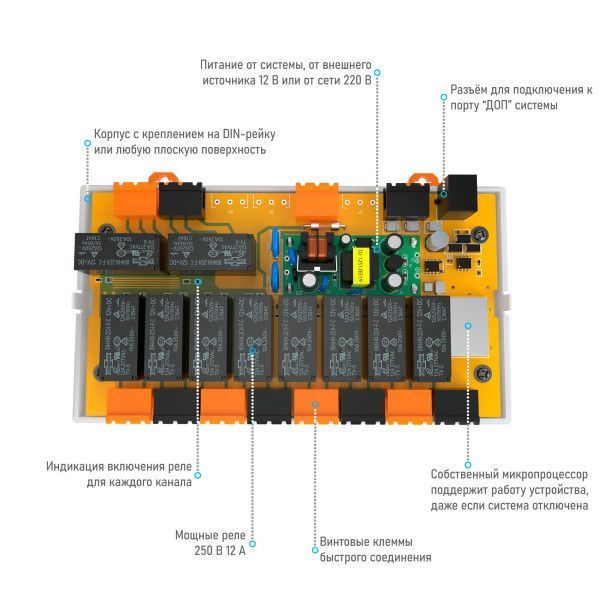 Питание от системы, от внешнего источника 12 В или от сети 220 В

Разъём для подключения к порту "ДОП" системы

Корпус с креплением на DIN-рейку или любую плоскую поверхность

Индикация включения реле для каждого канала

Собственный микропроцессор поддержит работу устройства, даже если система отключена

Мощные реле 250 В 12 А

Винтовые клеммы быстрого соединения