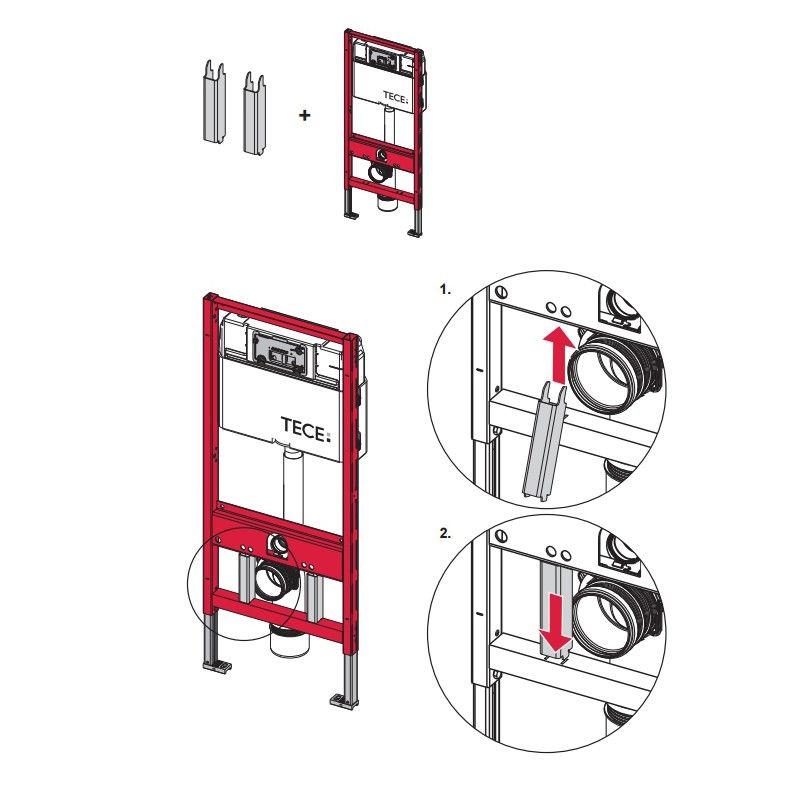 +

TECE

TECE

1.

2.