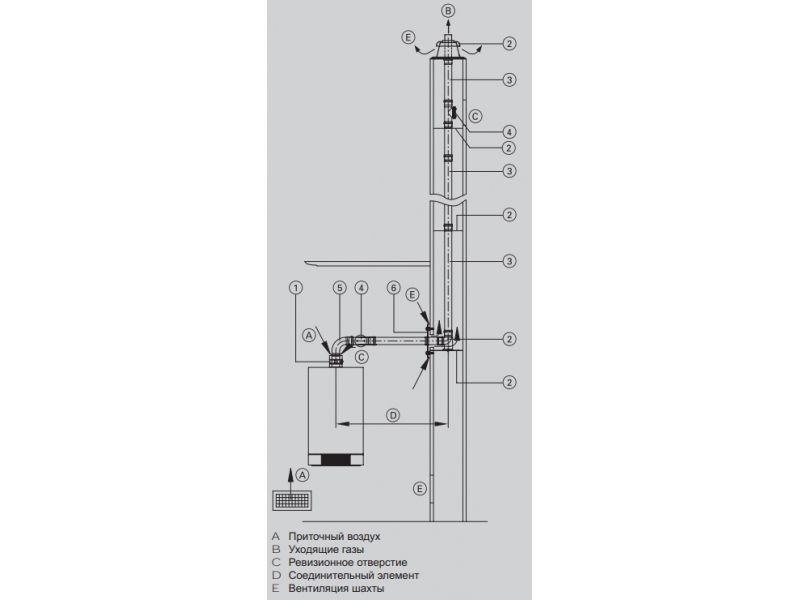 B
E
2
3
C
4
2
3
2
3
1
5
4
6
E
A
C
2
2
D
A
E

A Приточный воздух
B Уходящие газы
C Ревизионное отверстие
D Соединительный элемент
E Вентиляция шахты