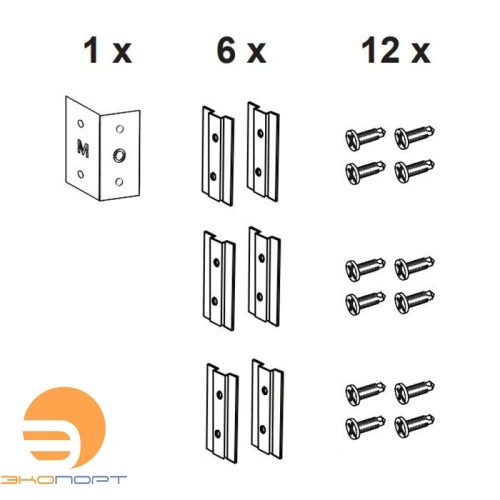 1 x

6 x

12 x

M

ЭКОПОРТ