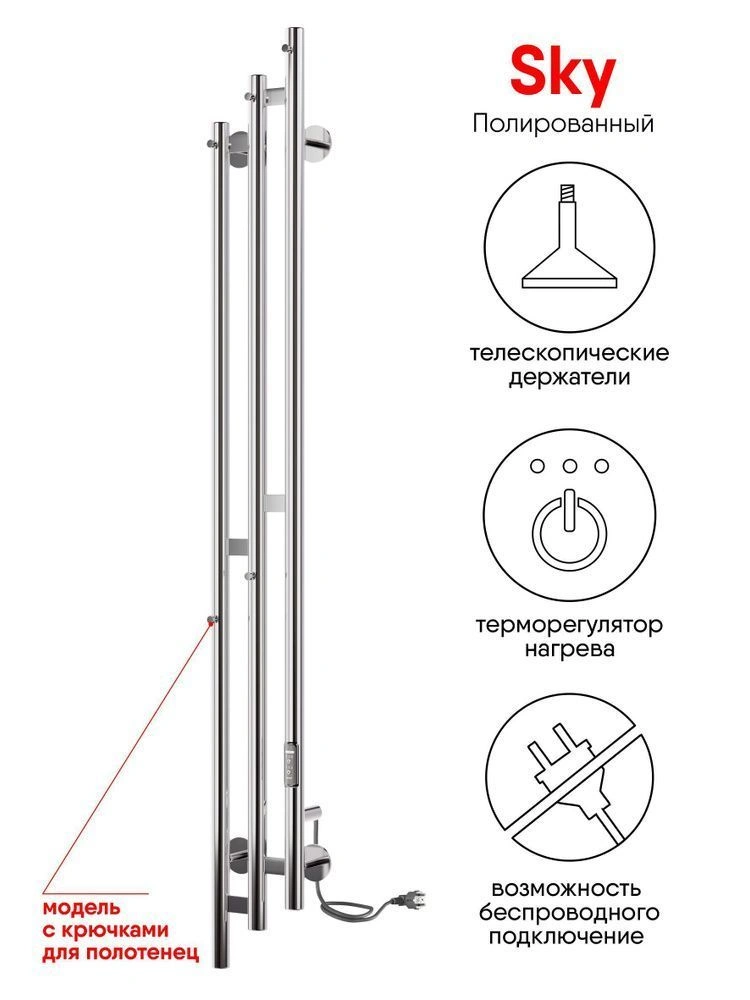 Sky
Полированный

телескопические держатели

терморегулятор нагрева

возможность беспроводного подключение

модель с крючками для полотенец