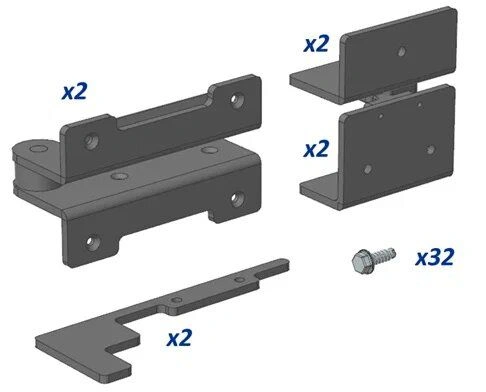 x2

x2

x2

x32

x2